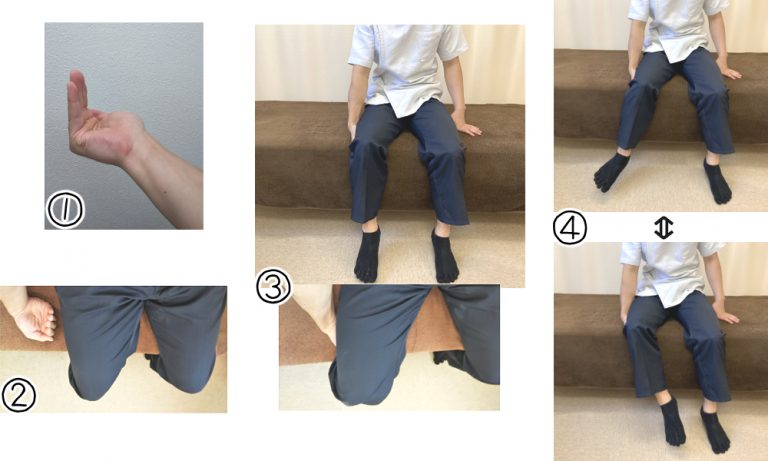 ①

②

③

④